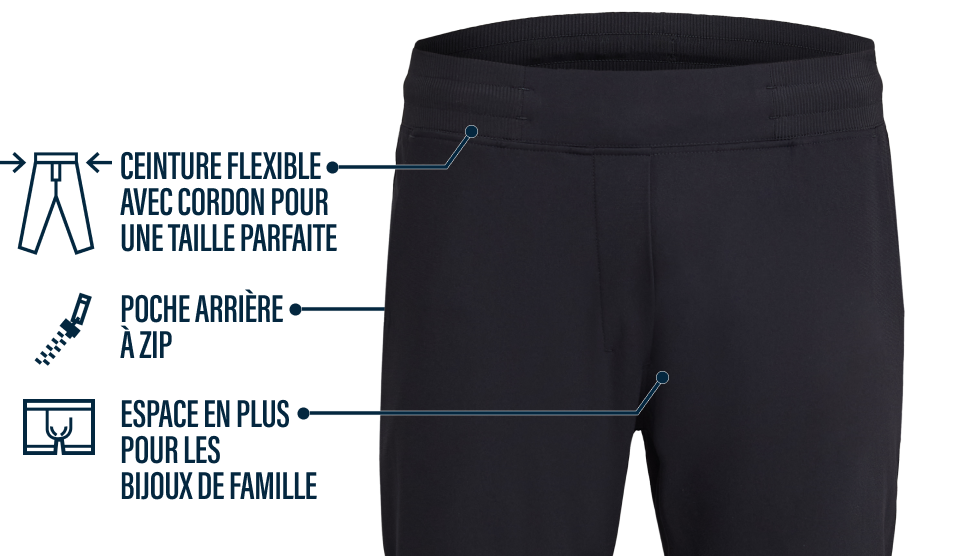 CEINTURE FLEXIBLE AVEC CORDON POUR UNE TAILLE PARFAITE

POCHE ARRIÈRE À ZIP

ESPACE EN PLUS POUR LES BIJOUX DE FAMILLE